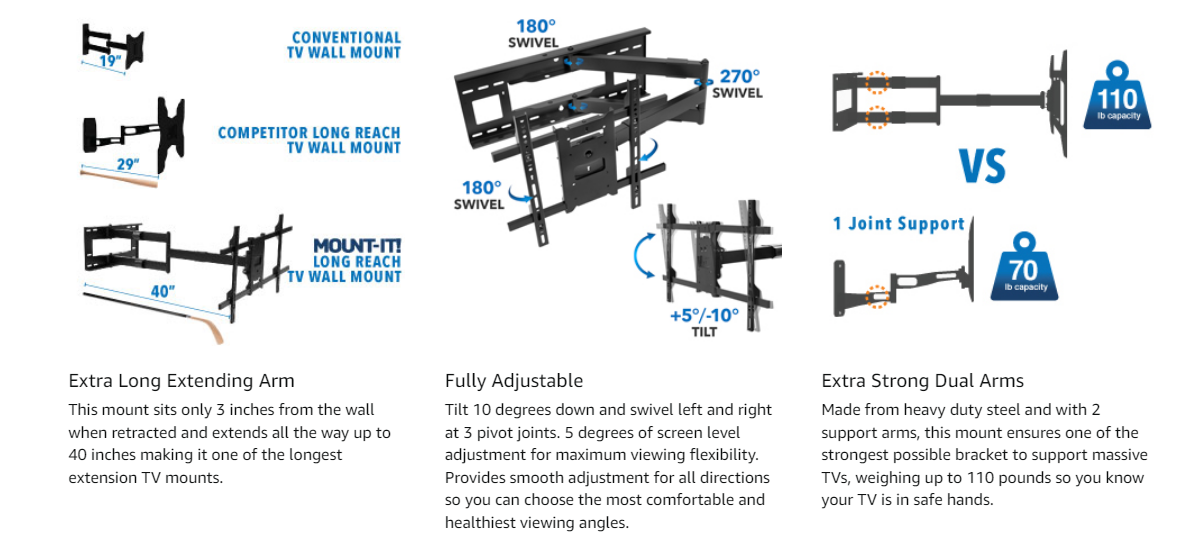 19"

CONVENTIONAL
TV WALL MOUNT

29"

COMPETITOR LONG REACH
TV WALL MOUNT

40"

MOUNT-IT!
LONG REACH
TV WALL MOUNT

Extra Long Extending Arm

This mount sits only 3 inches from the wall when retracted and extends all the way up to 40 inches making it one of the longest extension TV mounts.

180°
SWIVEL

270°
SWIVEL

180°
SWIVEL

+5°/-10°
TILT

Fully Adjustable

Tilt 10 degrees down and swivel left and right at 3 pivot joints. 5 degrees of screen level adjustment for maximum viewing flexibility. Provides smooth adjustment for all directions so you can choose the most comfortable and healthiest viewing angles.

110
lb capacity

VS

1 Joint Support

70
lb capacity

Extra Strong Dual Arms

Made from heavy duty steel and with 2 support arms, this mount ensures one of the strongest possible bracket to support massive TVs, weighing up to 110 pounds so you know your TV is in safe hands.