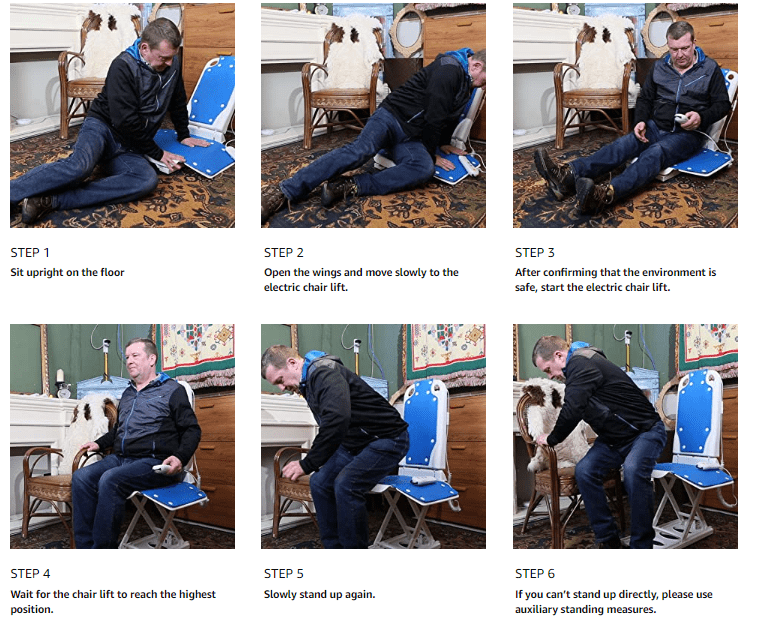 STEP 1
Sit upright on the floor

STEP 2
Open the wings and move slowly to the electric chair lift.

STEP 3
After confirming that the environment is safe, start the electric chair lift.

STEP 4
Wait for the chair lift to reach the highest position.

STEP 5
Slowly stand up again.

STEP 6
If you can't stand up directly, please use auxiliary standing measures.